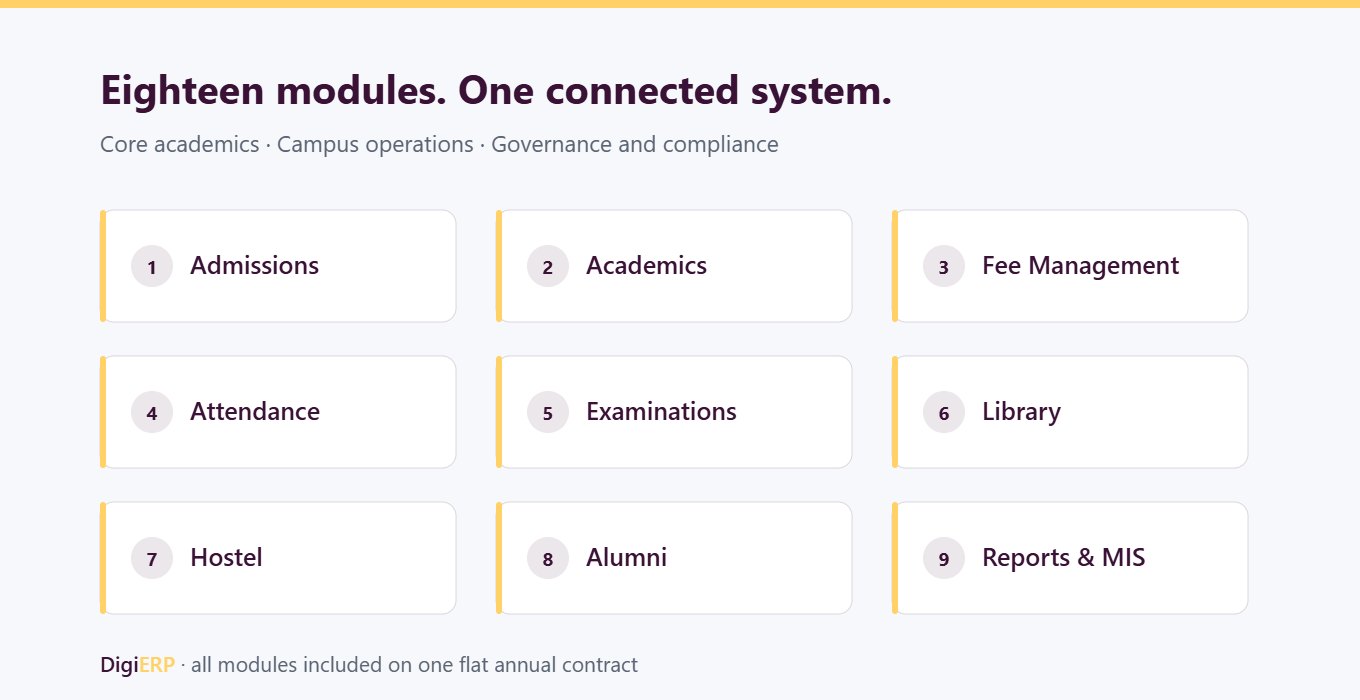 Eighteen modules. One connected system.

Core academics · Campus operations · Governance and compliance

1 Admissions

2 Academics

3 Fee Management

4 Attendance

5 Examinations

6 Library

7 Hostel

8 Alumni

9 Reports & MIS

DigiERP · all modules included on one flat annual contract